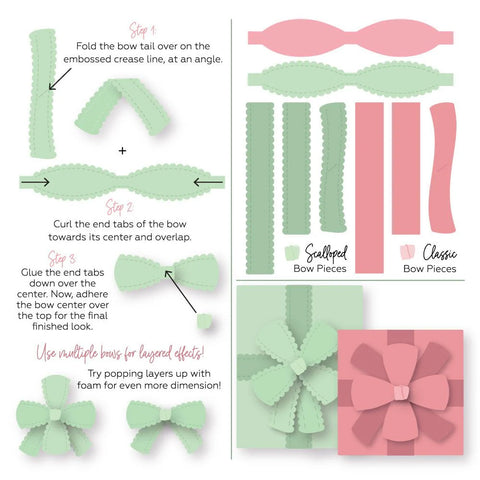 Step 1:
Fold the bow tail over on the embossed crease line, at an angle.

+

Step 2:
Curl the end tabs of the bow towards its center and overlap.

Step 3:
Glue the end tabs down over the center. Now, adhere the bow center over the top for the final finished look.

Use multiple bows for layered effects!

Try popping layers up with foam for even more dimension!

Scalloped
Bow Pieces

Classic
Bow Pieces