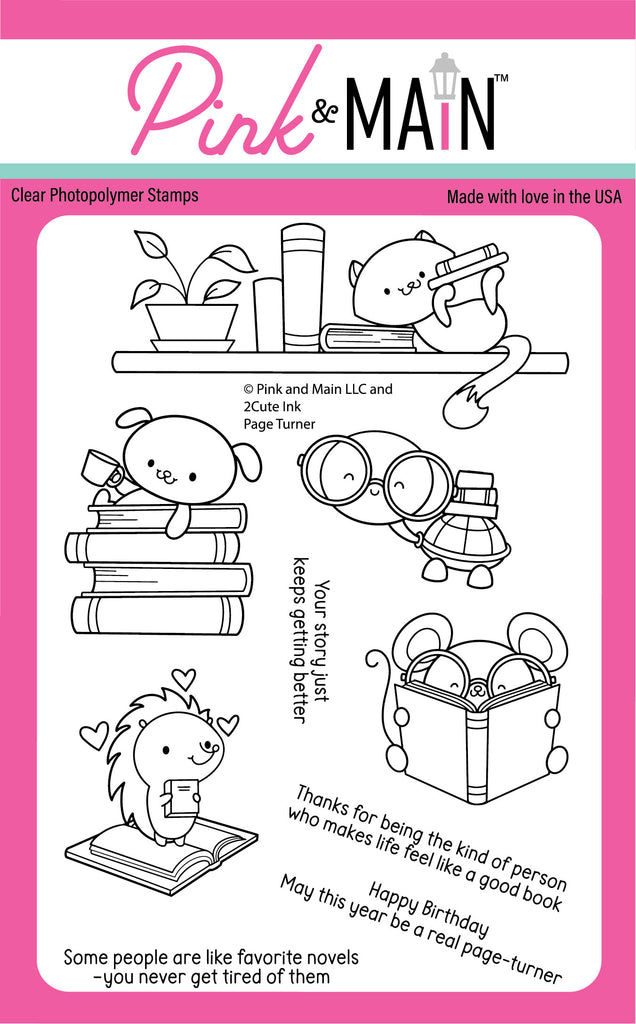 Pink & MAIN™

Clear Photopolymer Stamps

Made with love in the USA

© Pink and Main LLC and 2Cute Ink
Page Turner

Your story just keeps getting better

Thanks for being the kind of person who makes life feel like a good book

Happy Birthday
May this year be a real page-turner

Some people are like favorite novels -you never get tired of them