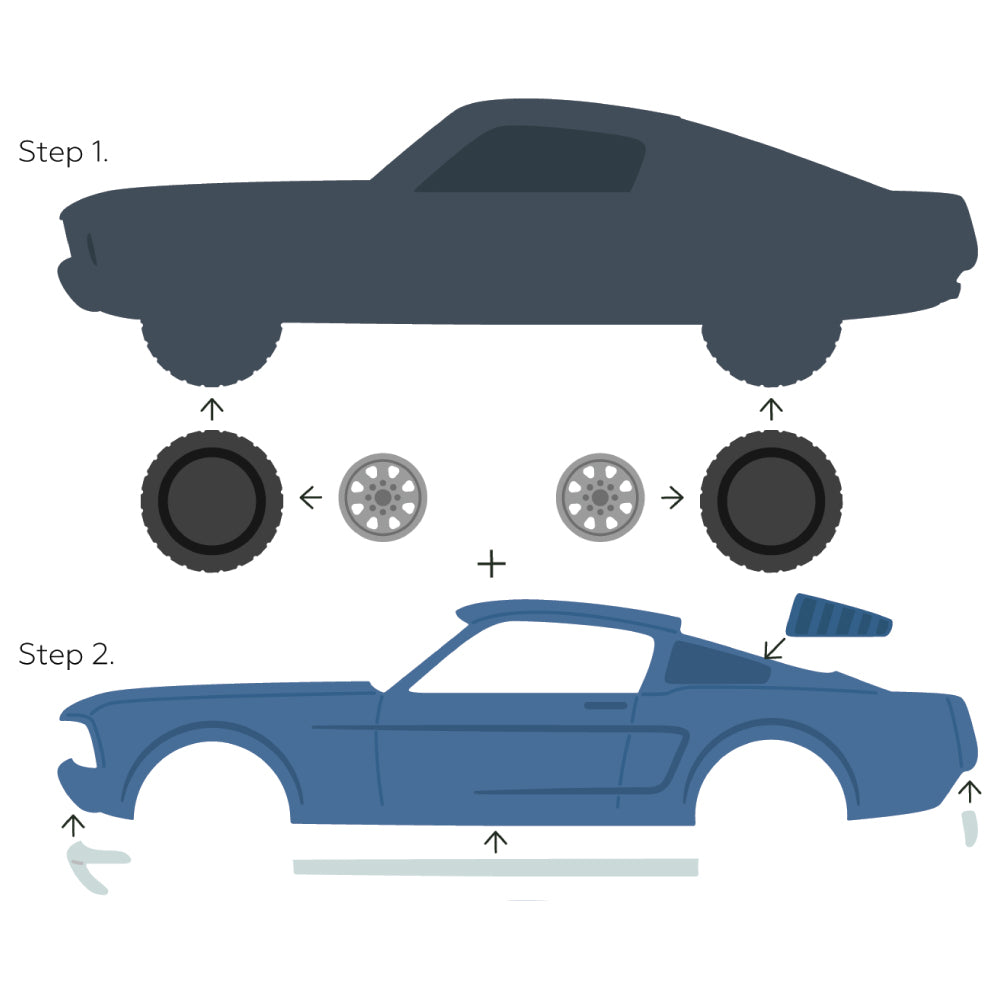 Step 1.

+

Step 2.