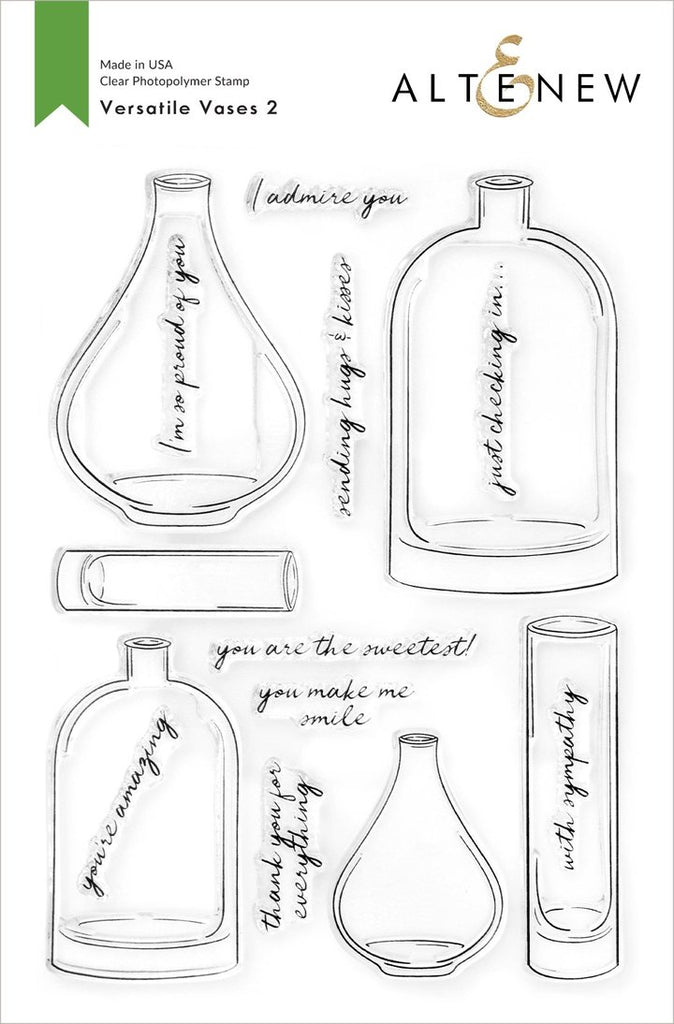 Made in USA
Clear Photopolymer Stamp
Versatile Vases 2

ALTENEW

I admire you

I'm so proud of you

sending hugs & kisses

just checking in...

you are the sweetest!

you make me smile

you're amazing

thank you for everything

with sympathy